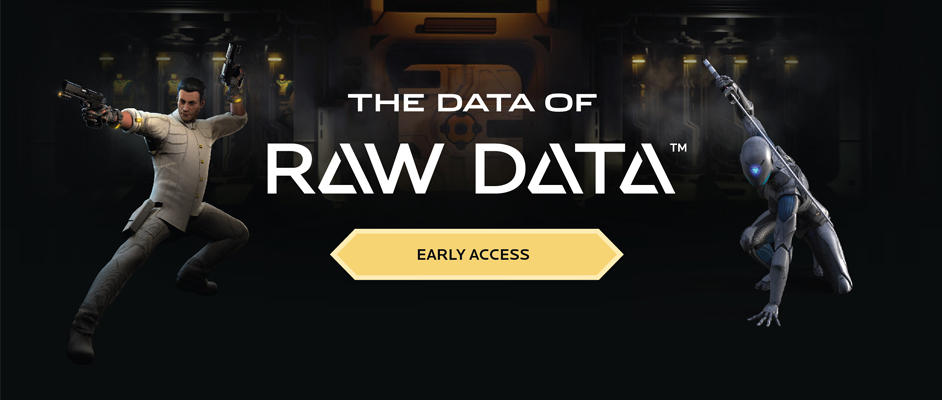 THE DATA OF
RAW DATA™

EARLY ACCESS